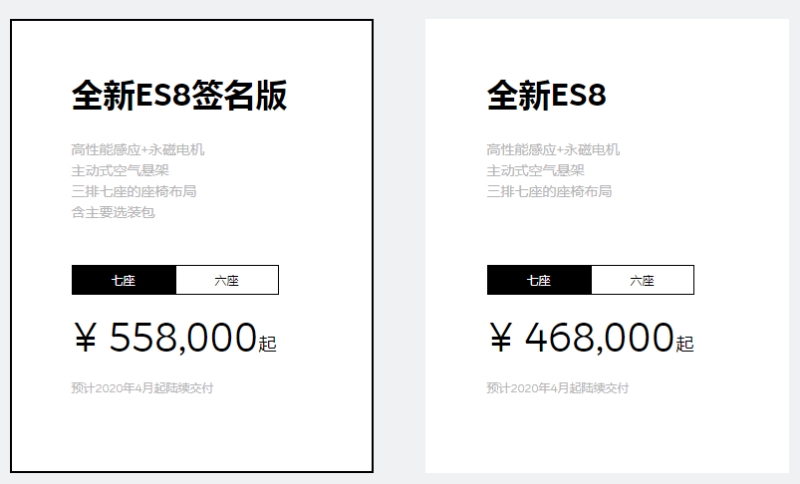 全新ES8签名版

高性能感应+永磁电机
主动式空气悬架
三排七座的座椅布局
含主要选装包

七座 六座

¥ 558,000起

预计2020年4月起陆续交付

全新ES8

高性能感应+永磁电机
主动式空气悬架
三排七座的座椅布局

七座 六座

¥ 468,000起

预计2020年4月起陆续交付